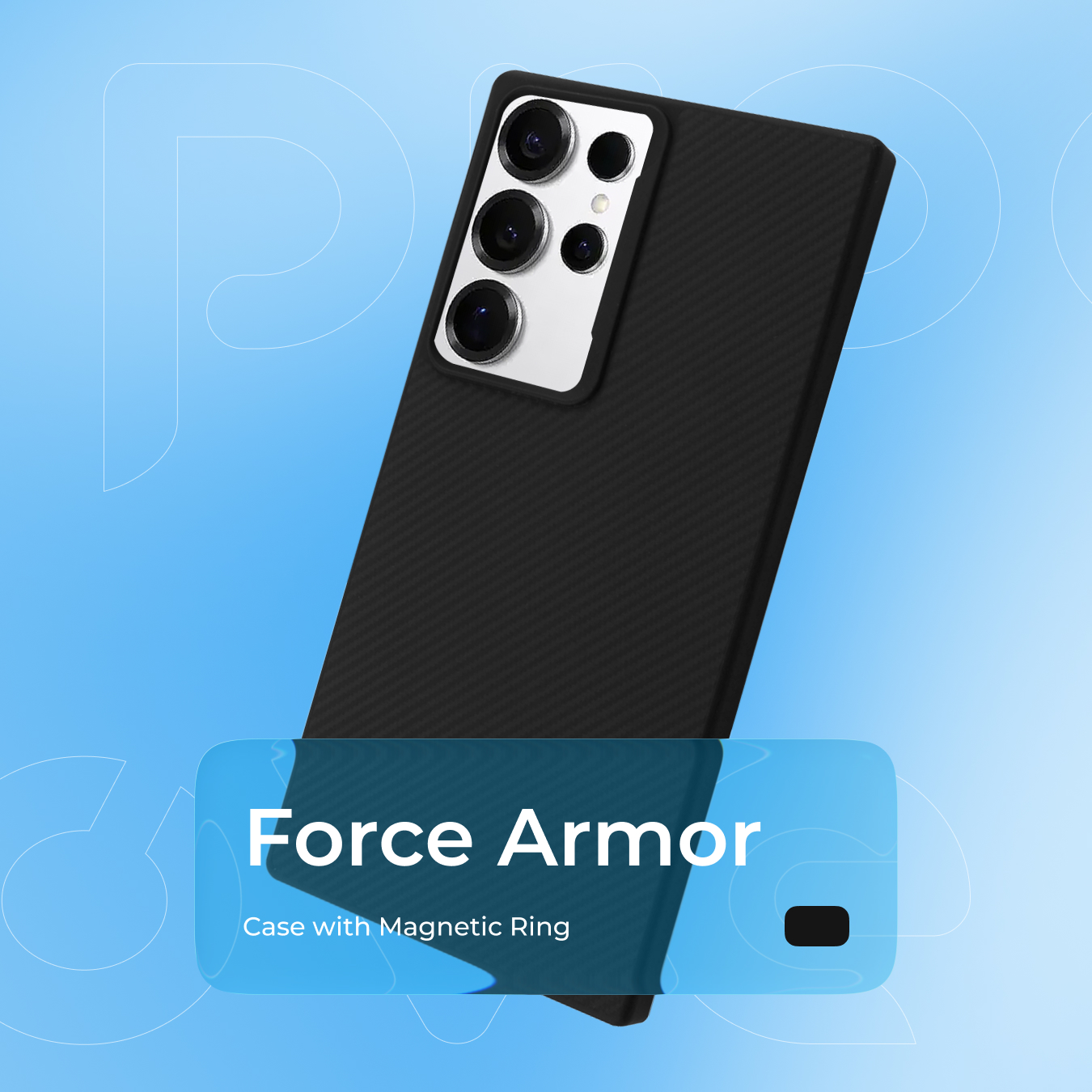 Force Armor

Case with Magnetic Ring